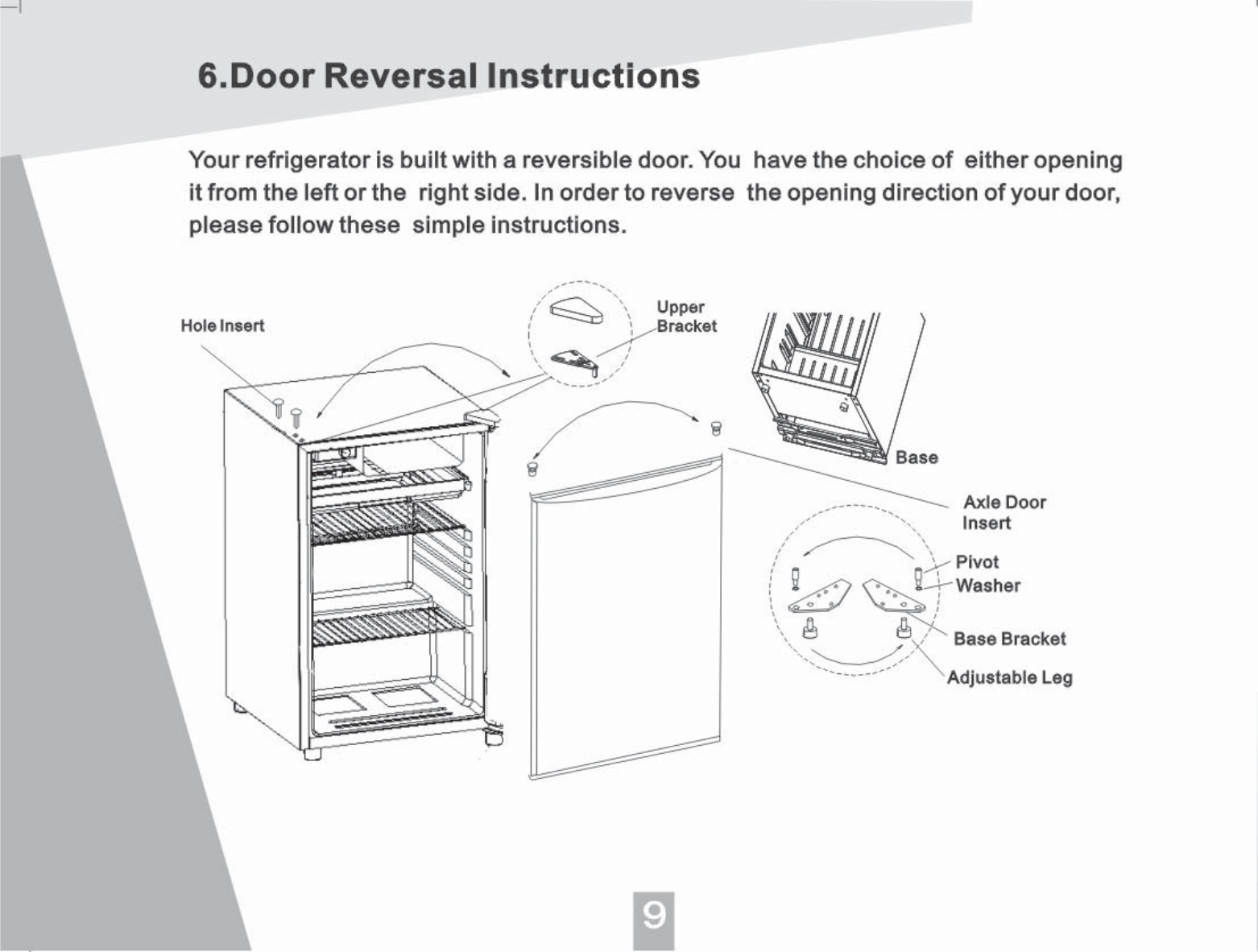 6.Door Reversal Instructions

Your refrigerator is built with a reversible door. You have the choice of either opening it from the left or the right side. In order to reverse the opening direction of your door, please follow these simple instructions.

Hole Insert

Upper Bracket

Base

Axle Door Insert

Pivot

Washer

Base Bracket

Adjustable Leg

9